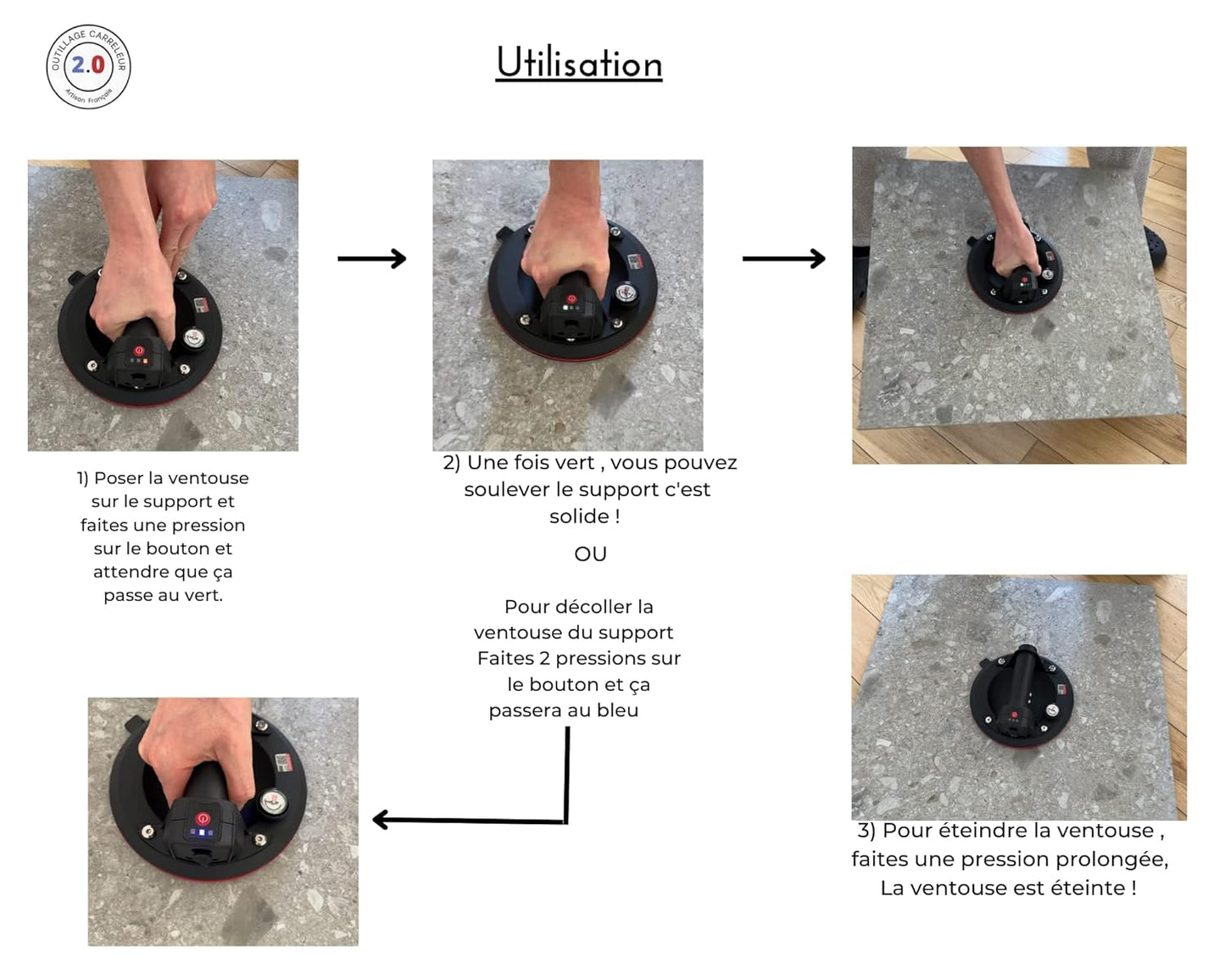 OUTILLAGE CARRELEUR
2.0
Artisan Français

Utilisation

1) Poser la ventouse sur le support et faites une pression sur le bouton et attendre que ça passe au vert.

2) Une fois vert , vous pouvez soulever le support c'est solide !

OU

Pour décoller la ventouse du support Faites 2 pressions sur le bouton et ça passera au bleu

3) Pour éteindre la ventouse , faites une pression prolongée, La ventouse est éteinte !